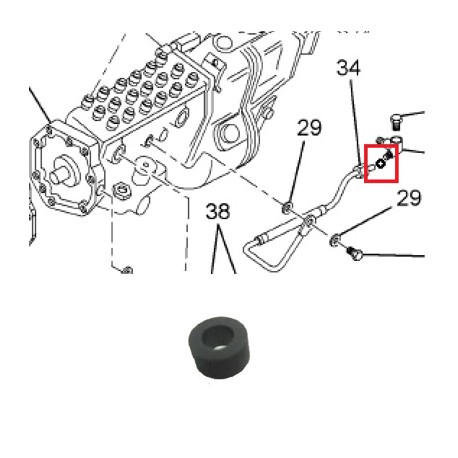 34

29

29

38